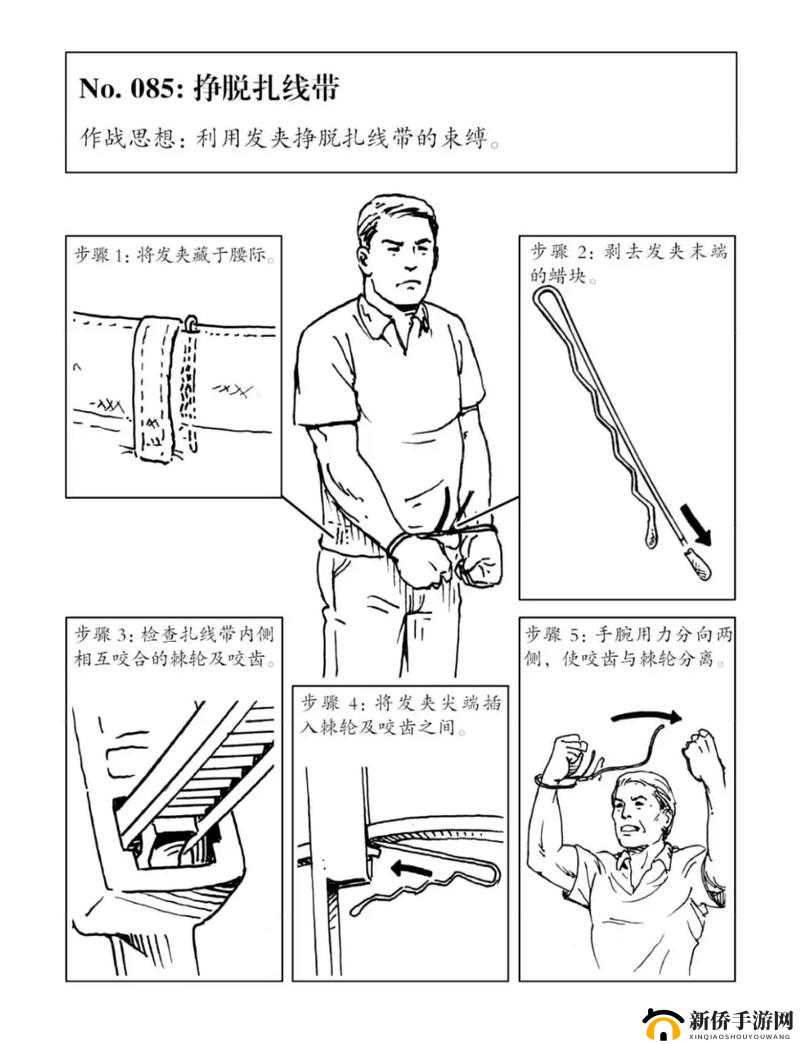 No. 085: 挣脱扎线带

作战思想：利用发夹挣脱扎线带的束缚。

步骤 1：将发夹藏于腰际。

步骤 2：剥去发夹末端的蜡块。

步骤 3：检查扎线带内侧相互咬合的棘轮及咬齿。

步骤 4：将发夹尖端插入棘轮及咬齿之间。

步骤 5：手腕用力分向两侧，使咬齿与棘轮分离。

新侨手游网
XINQIAOSHOUYOUWANG