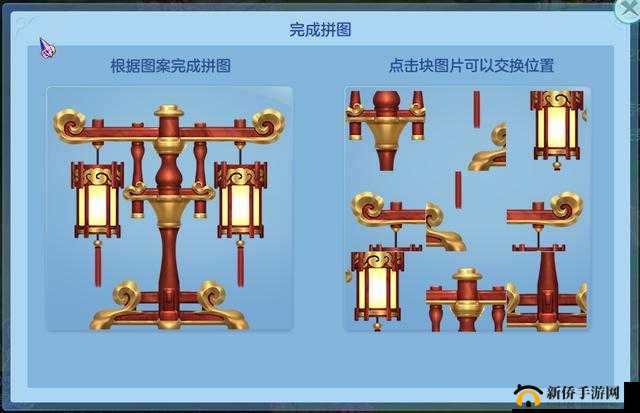 完成拼图

根据图案完成拼图

点击块图片可以交换位置

新侨手游网