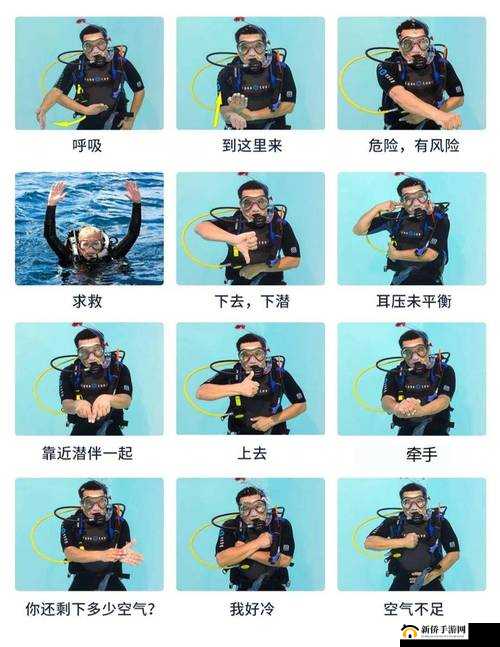 呼吸

到这里来

危险，有风险

求救

下去，下潜

耳压未平衡

靠近潜伴一起

上去

牵手

你还剩下多少空气？

我好冷

空气不足

新侨手游网