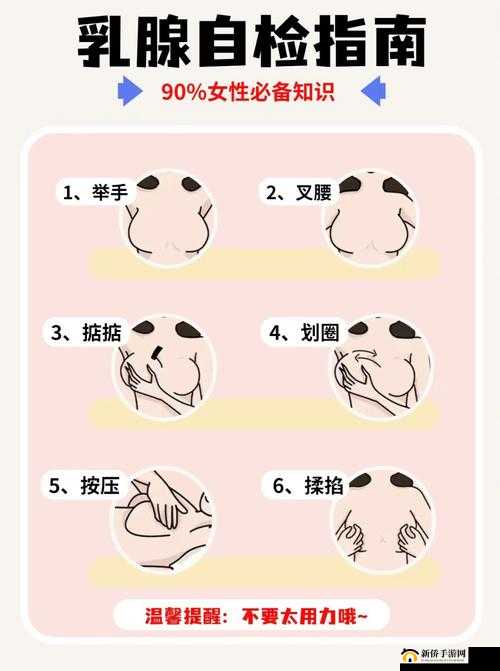 乳腺自检指南

90%女性必备知识

1、举手

2、叉腰

3、掂掂

4、划圈

5、按压

6、揉掐

温馨提醒：不要太用力哦~

新侨手游网