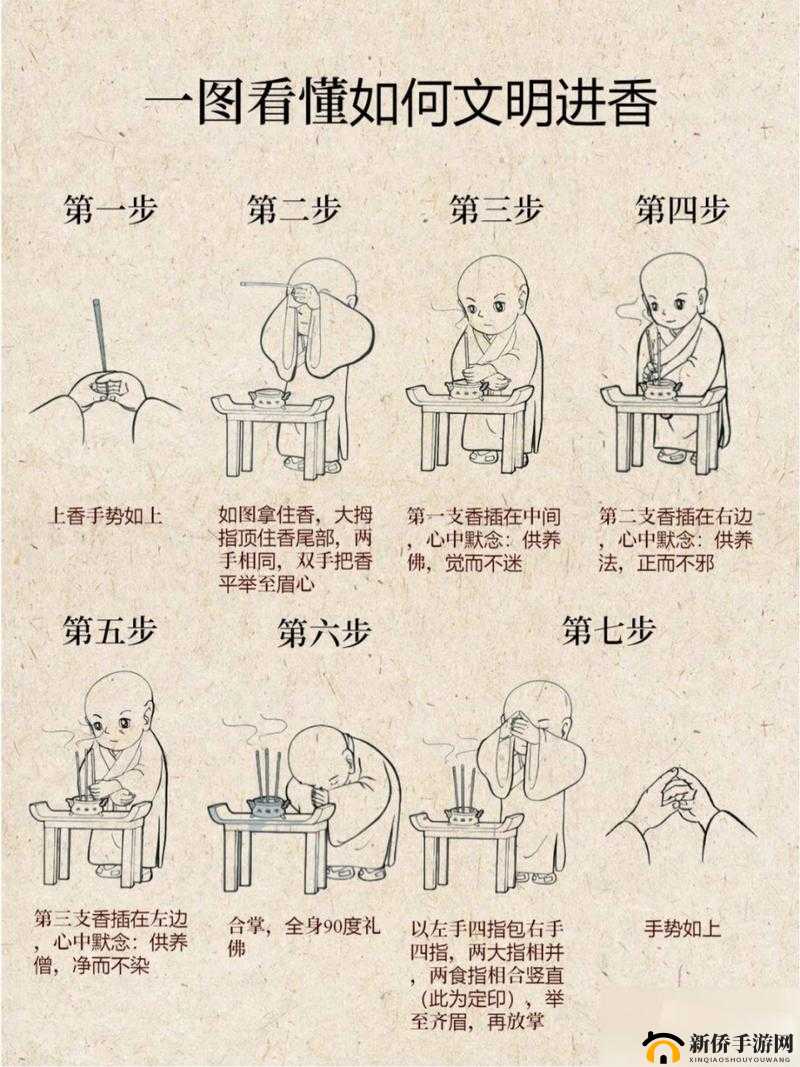 一图看懂如何文明进香

第一步

上香手势如上

第二步

如图拿住香，大拇指顶住香尾部，两手相同，双手把香平举至眉心

第三步

第一支香插在中间，心中默念：供养佛，觉而不迷

第四步

第二支香插在右边，心中默念：供养法，正而不邪

第五步

第三支香插在左边，心中默念：供养僧，净而不染

第六步

合掌，全身90度礼佛

第七步

以左手四指包右手四指，两大指相并，两食指相合竖直（此为定印），举至齐眉，再放掌

手势如上

新侨手游网
XINQIAOSHOUYOUWANG